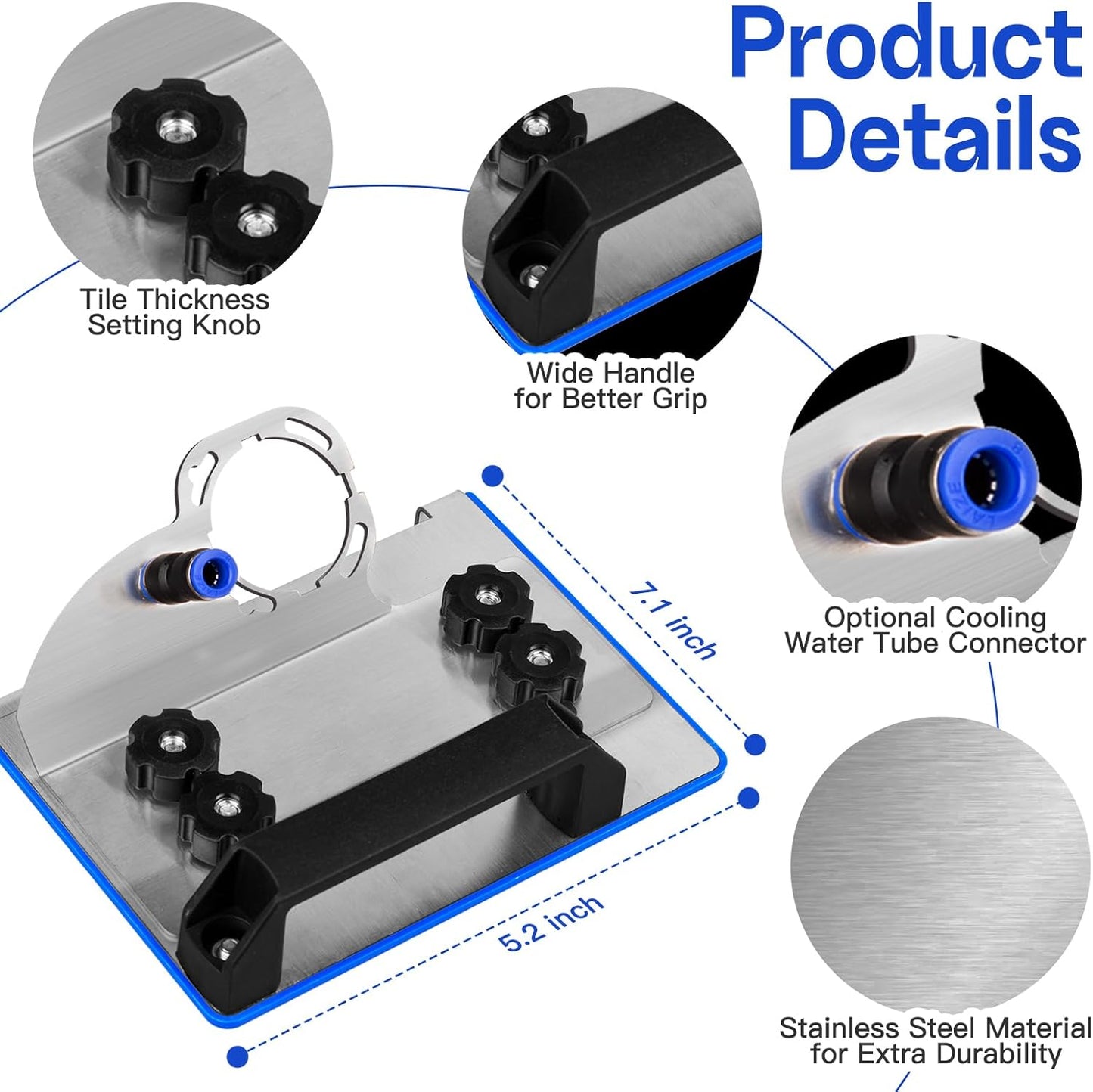 Product Details

Tile Thickness Setting Knob

Wide Handle for Better Grip

Optional Cooling Water Tube Connector

7.1 inch

5.2 inch

Stainless Steel Material for Extra Durability